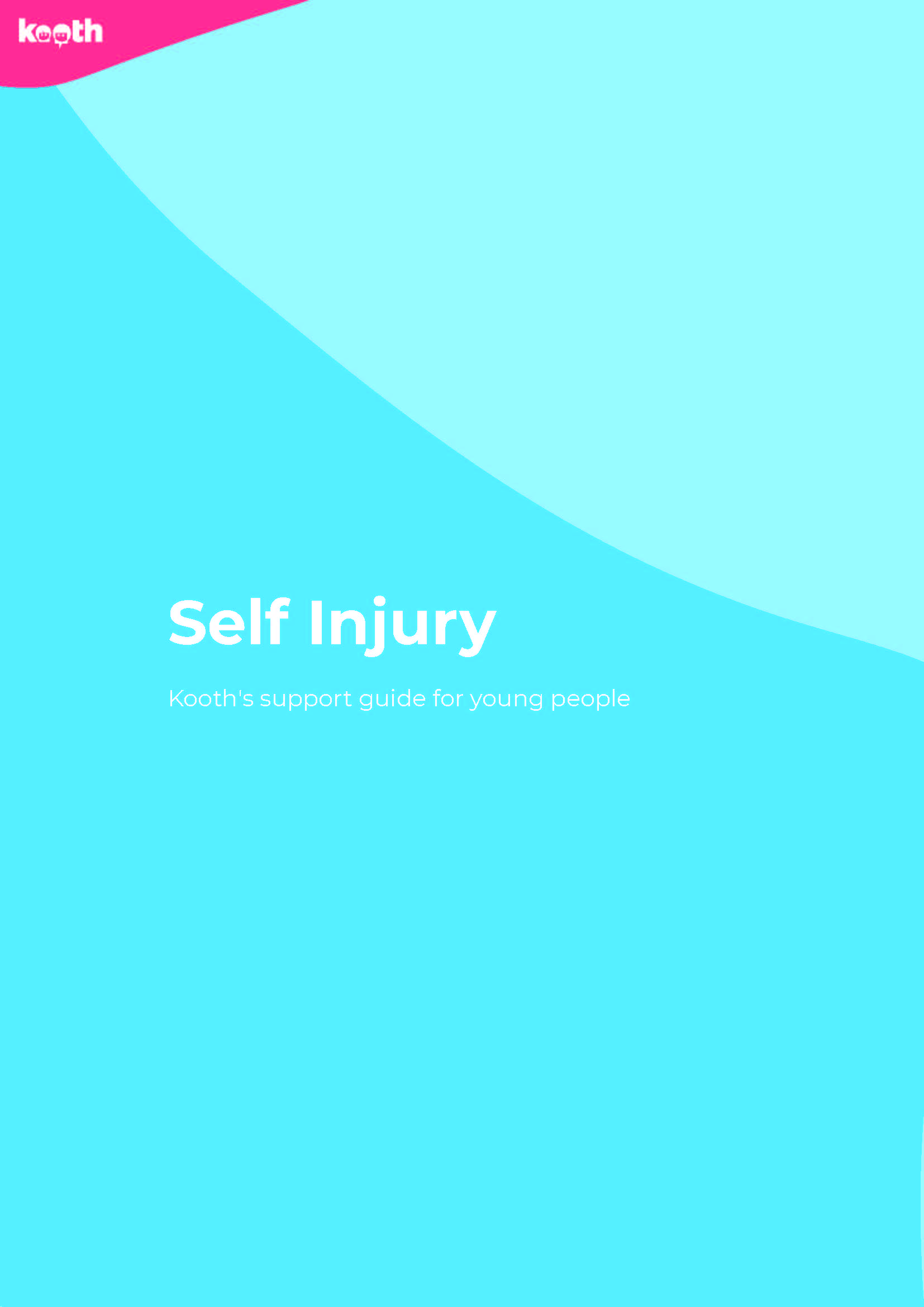 kooth

Self Injury

Kooth's support guide for young people